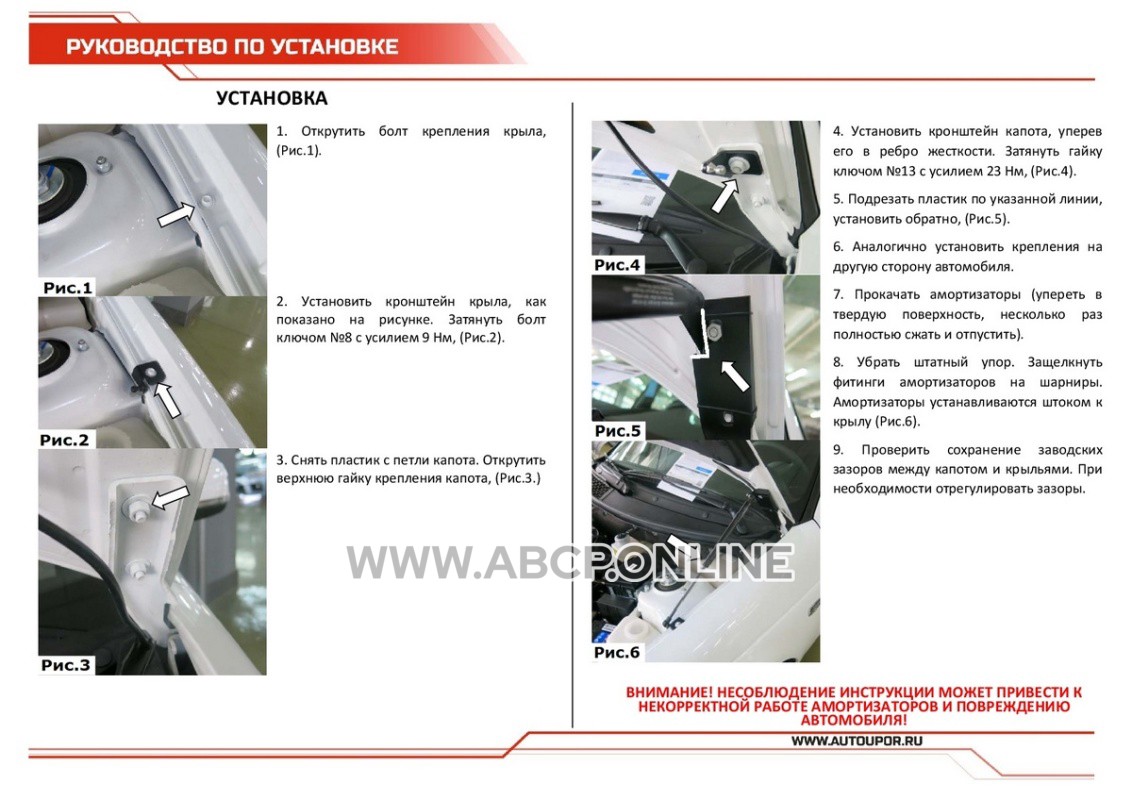 РУКОВОДСТВО ПО УСТАНОВКЕ

УСТАНОВКА

Рис.1

1. Открутить болт крепления крыла, (Рис.1).

Рис.2

2. Установить кронштейн крыла, как показано на рисунке. Затянуть болт ключом №8 с усилием 9 Нм, (Рис.2).

Рис.3

3. Снять пластик с петли капота. Открутить верхнюю гайку крепления капота, (Рис.3.)

Рис.4

Рис.5

Рис.6

4. Установить кронштейн капота, уперев его в ребро жесткости. Затянуть гайку ключом №13 с усилием 23 Нм, (Рис.4).

5. Подрезать пластик по указанной линии, установить обратно, (Рис.5).

6. Аналогично установить крепления на другую сторону автомобиля.

7. Прокачать амортизаторы (упереть в твердую поверхность, несколько раз полностью сжать и отпустить).

8. Убрать штатный упор. Защелкнуть фитинги амортизаторов на шарниры. Амортизаторы устанавливаются штоком к крылу (Рис.6).

9. Проверить сохранение заводских зазоров между капотом и крыльями. При необходимости отрегулировать зазоры.

WWW.ABCP.ONLINE

ВНИМАНИЕ! НЕСОБЛЮДЕНИЕ ИНСТРУКЦИИ МОЖЕТ ПРИВЕСТИ К НЕКОРРЕКТНОЙ РАБОТЕ АМОРТИЗАТОРОВ И ПОВРЕЖДЕНИЮ АВТОМОБИЛЯ!

WWW.AUTOUPOR.RU