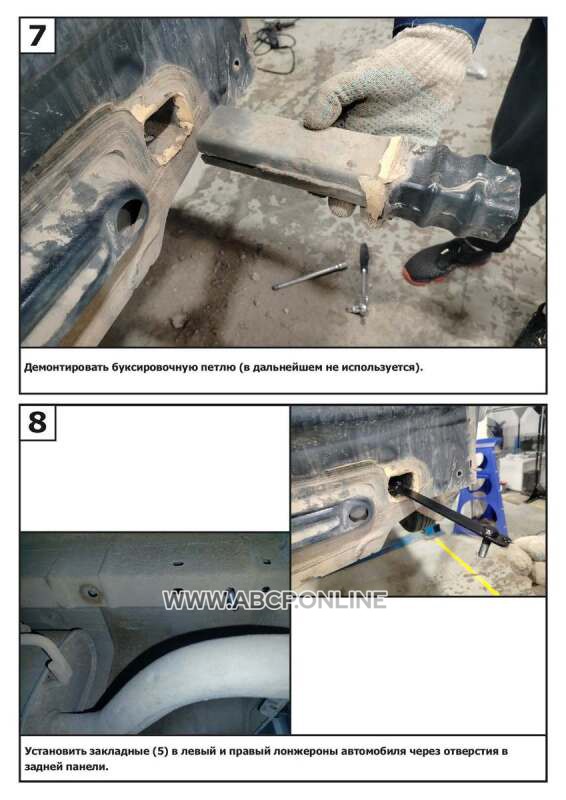 7

Демонтировать буксировочную петлю (в дальнейшем не используется).

8

WWW.ABCP.ONLINE

Установить закладные (5) в левый и правый лонжероны автомобиля через отверстия в задней панели.