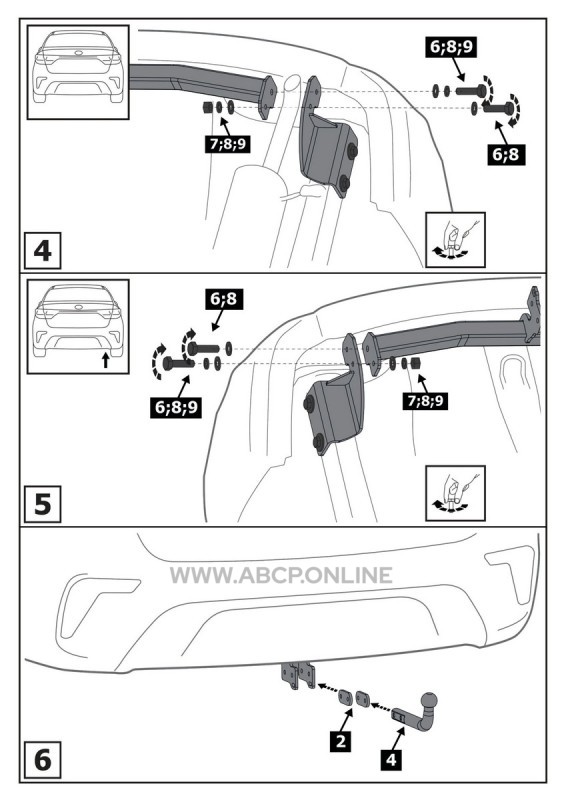 6;8;9

7;8;9

6;8

4

6;8

6;8;9

7;8;9

5

WWW.ABCP.ONLINE

2

4

6