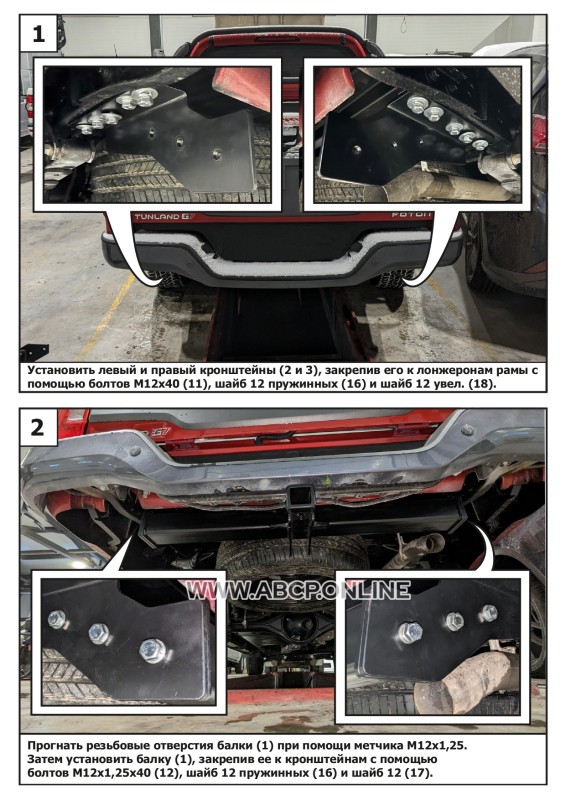 1

TUNLAND G7

FOTON

Установить левый и правый кронштейны (2 и 3), закрепив его к лонжеронам рамы с помощью болтов М12х40 (11), шайб 12 пружинных (16) и шайб 12 увел. (18).

2

WWW.ABCP.ONLINE

Прогнать резьбовые отверстия балки (1) при помощи метчика М12х1,25.
Затем установить балку (1), закрепив ее к кронштейнам с помощью болтов М12х1,25х40 (12), шайб 12 пружинных (16) и шайб 12 (17).