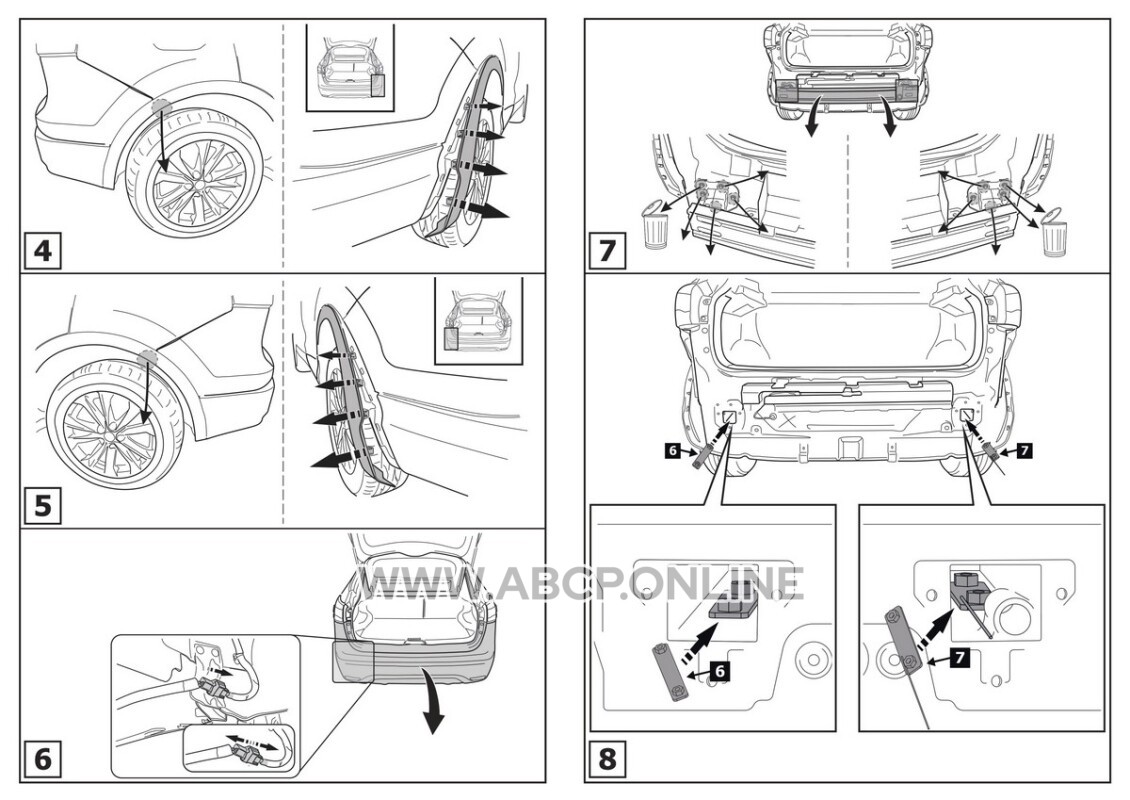 4

5

6

WWW.ABCP.ONLINE

7

6

7

6

7

8