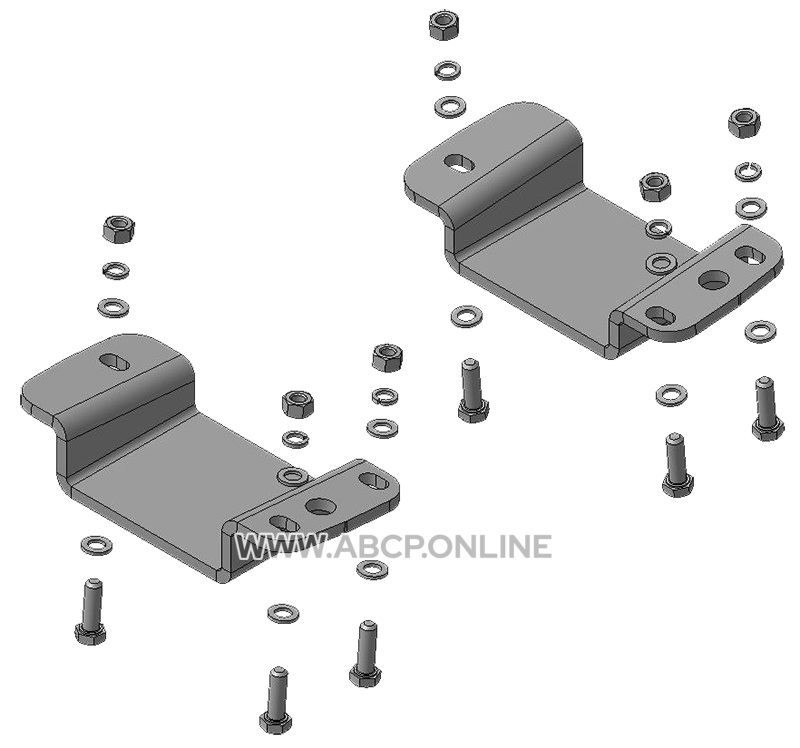 WWW.ABCP.ONLINE